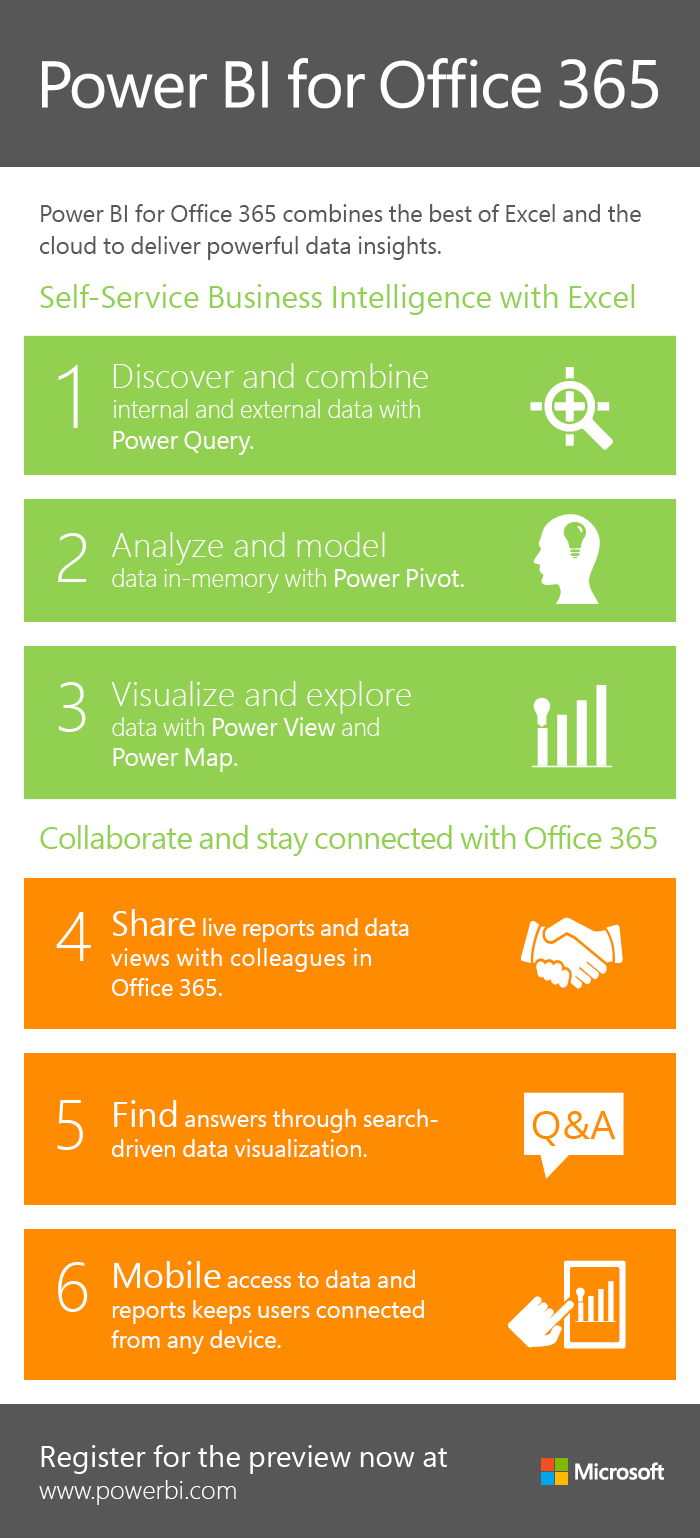 Power BI for Office 365

Power BI for Office 365 combines the best of Excel and the cloud to deliver powerful data insights.

Self-Service Business Intelligence with Excel

1 Discover and combine internal and external data with Power Query.

2 Analyze and model data in-memory with Power Pivot.

3 Visualize and explore data with Power View and Power Map.

Collaborate and stay connected with Office 365

4 Share live reports and data views with colleagues in Office 365.

5 Find answers through search-driven data visualization.

Q&A

6 Mobile access to data and reports keeps users connected from any device.

Register for the preview now at www.powerbi.com

Microsoft